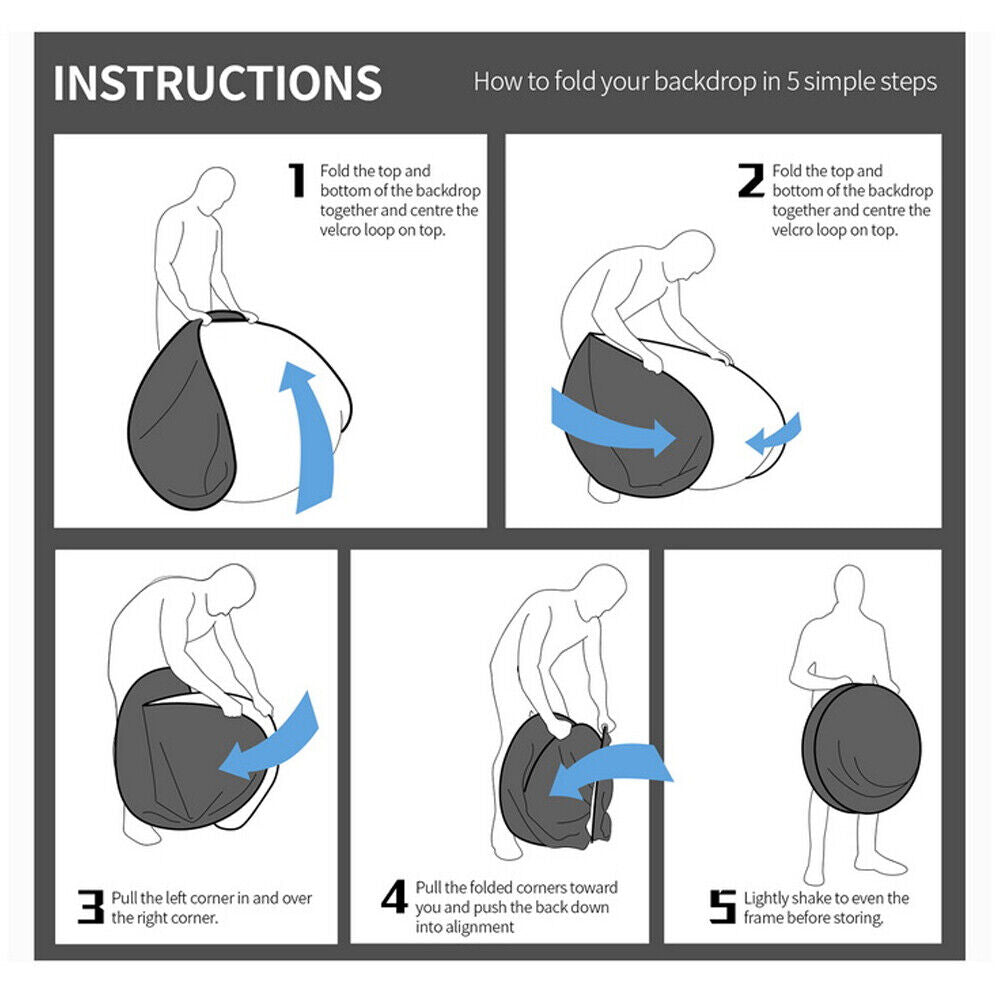 INSTRUCTIONS

How to fold your backdrop in 5 simple steps

1 Fold the top and bottom of the backdrop together and centre the velcro loop on top.

2 Fold the top and bottom of the backdrop together and centre the velcro loop on top.

3 Pull the left corner in and over the right corner.

4 Pull the folded corners toward you and push the back down into alignment

5 Lightly shake to even the frame before storing.